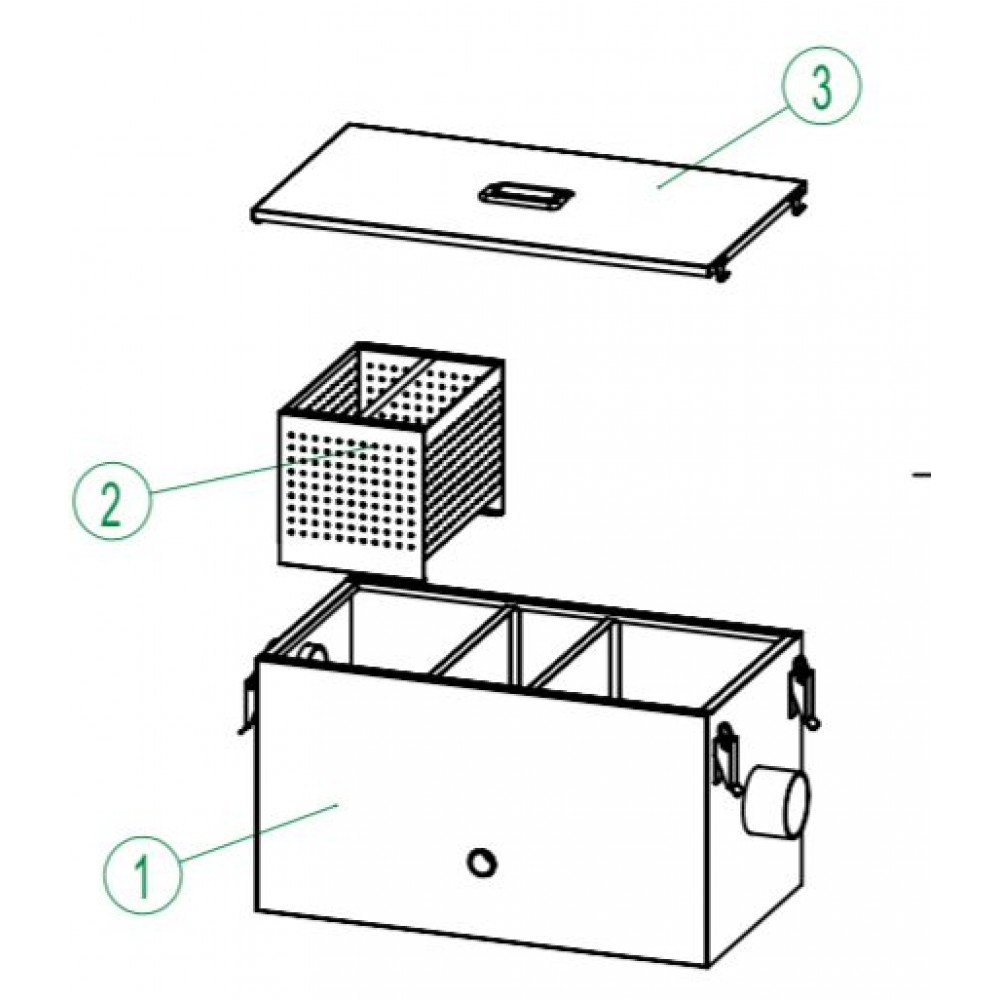 3

2

1