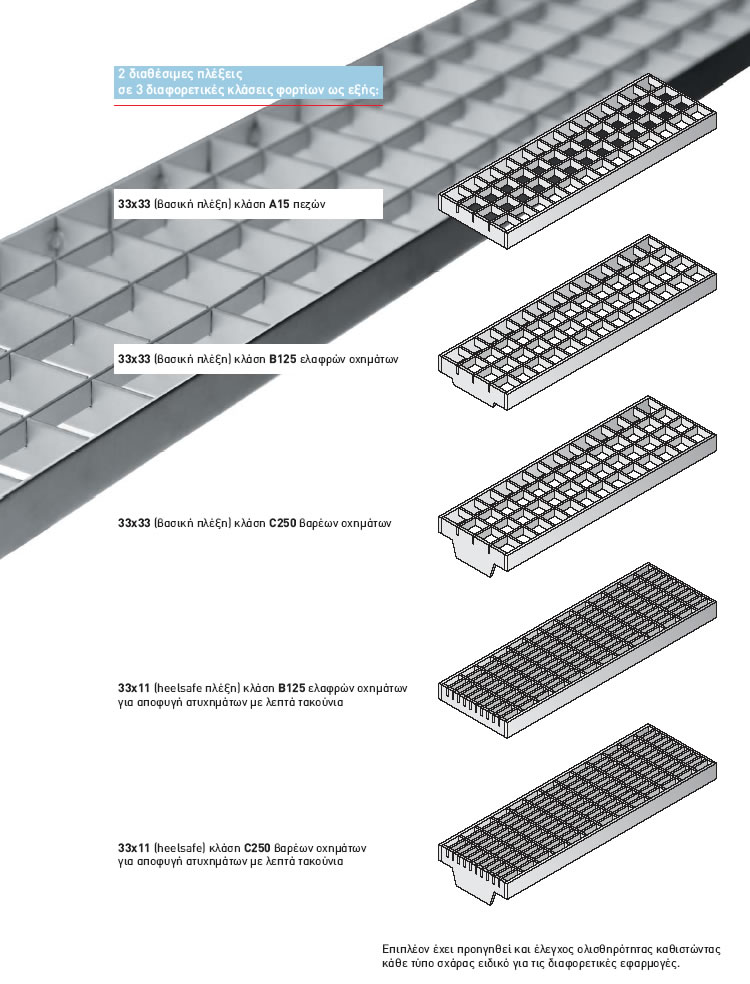 2 διαθέσιμες πλέξεις
σε 3 διαφορετικές κλάσεις φορτίων ως εξής:

33x33 (βασική πλέξη) κλάση A15 πεζών

33x33 (βασική πλέξη) κλάση B125 ελαφρών οχημάτων

33x33 (βασική πλέξη) κλάση C250 βαρέων οχημάτων

33x11 (heelsafe πλέξη) κλάση B125 ελαφρών οχημάτων για αποφυγή ατυχημάτων με λεπτά τακούνια

33x11 (heelsafe) κλάση C250 βαρέων οχημάτων για αποφυγή ατυχημάτων με λεπτά τακούνια

Επιπλέον έχει προηγηθεί και έλεγχος ολισθηρότητας καθιστώντας κάθε τύπο σχάρας ειδικό για τις διαφορετικές εφαρμογές.